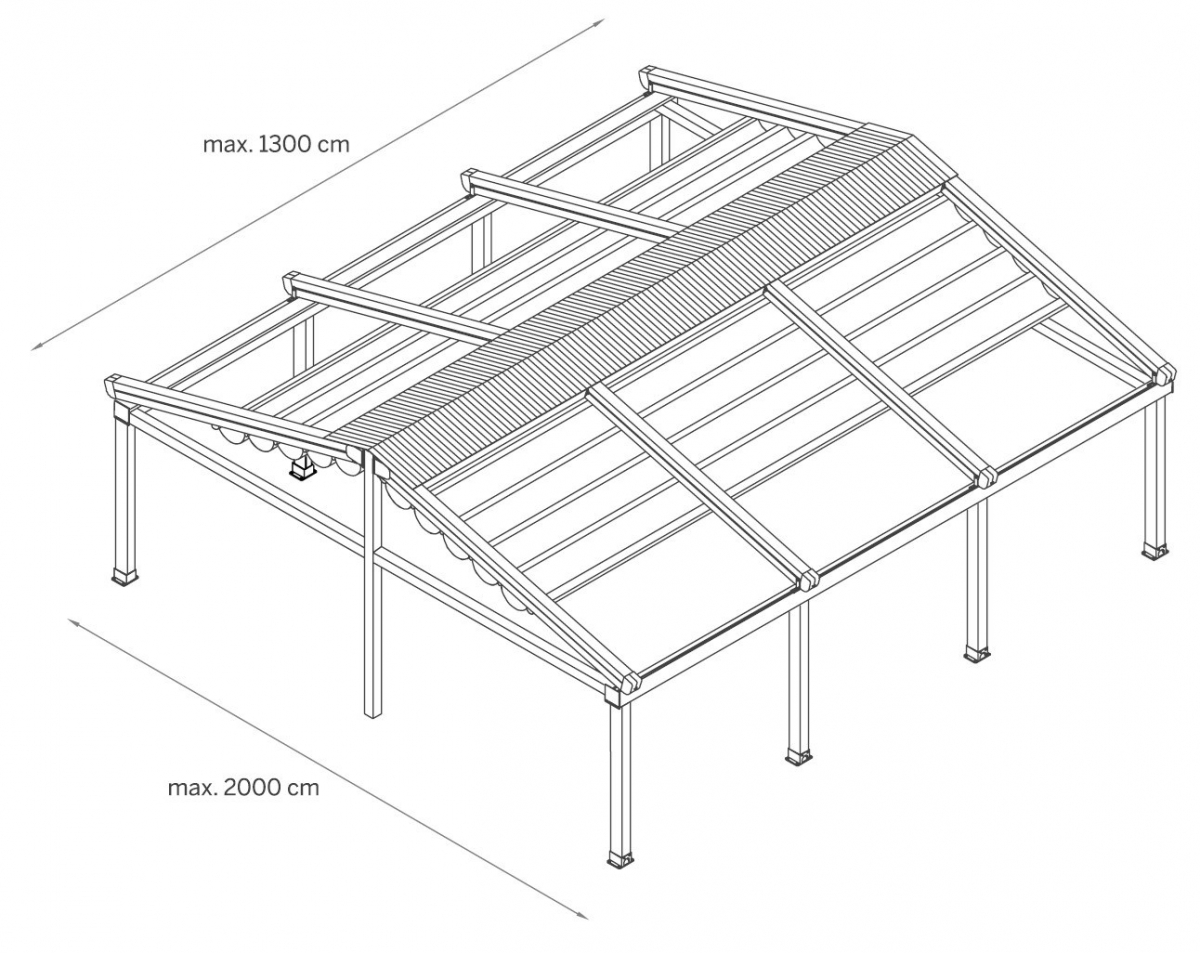 max. 1300 cm

max. 2000 cm