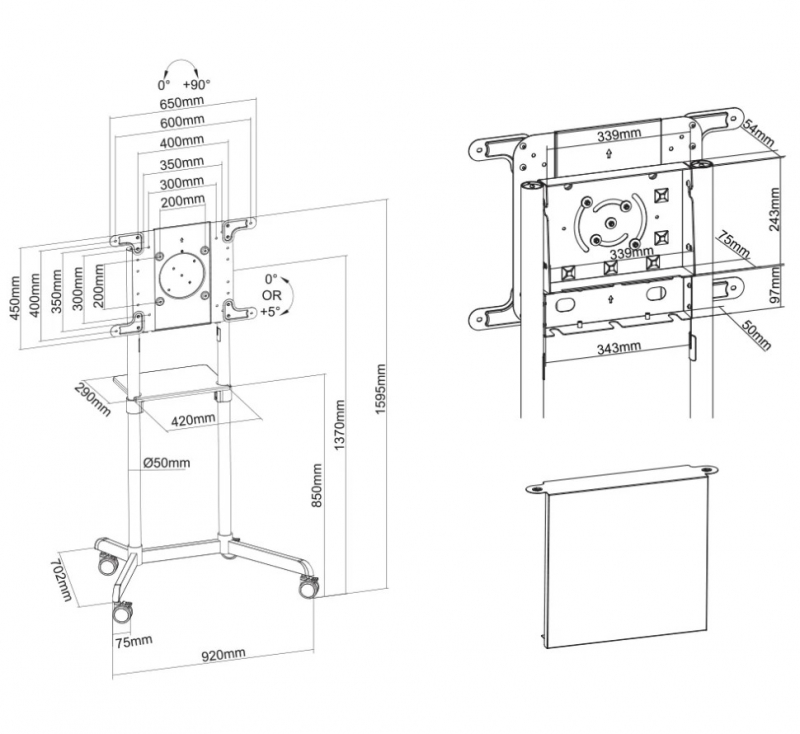 0° +90°
650mm
600mm
400mm
350mm
300mm
200mm
450mm
400mm
350mm
300mm
200mm
0°
OR
+5°
290mm
420mm
Ø50mm
850mm
1370mm
1595mm
702mm
75mm
920mm
339mm
54mm
243mm
75mm
339mm
97mm
50mm
343mm