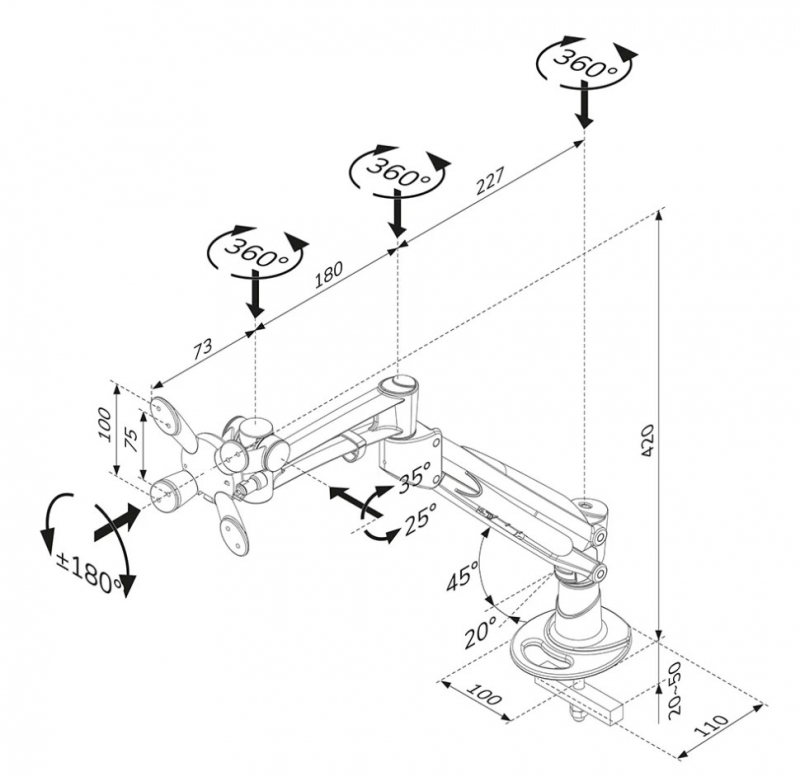 360°
360°
227
360°
180
73
100
75
420
35°
25°
±180°
45°
20°
100
20~50
110