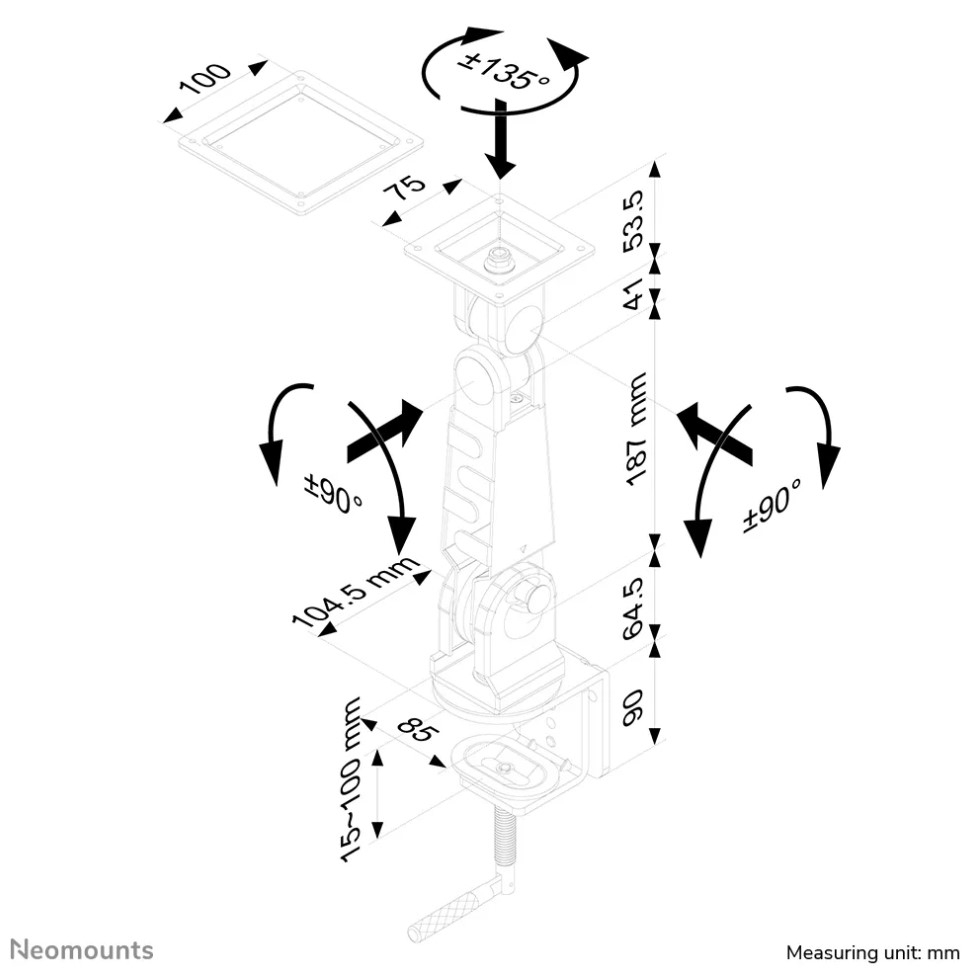 100
±135°
75
53.5
41
187 mm
±90°
±90°
104.5 mm
64.5
90
85
15~100 mm
Neomounts
Measuring unit: mm