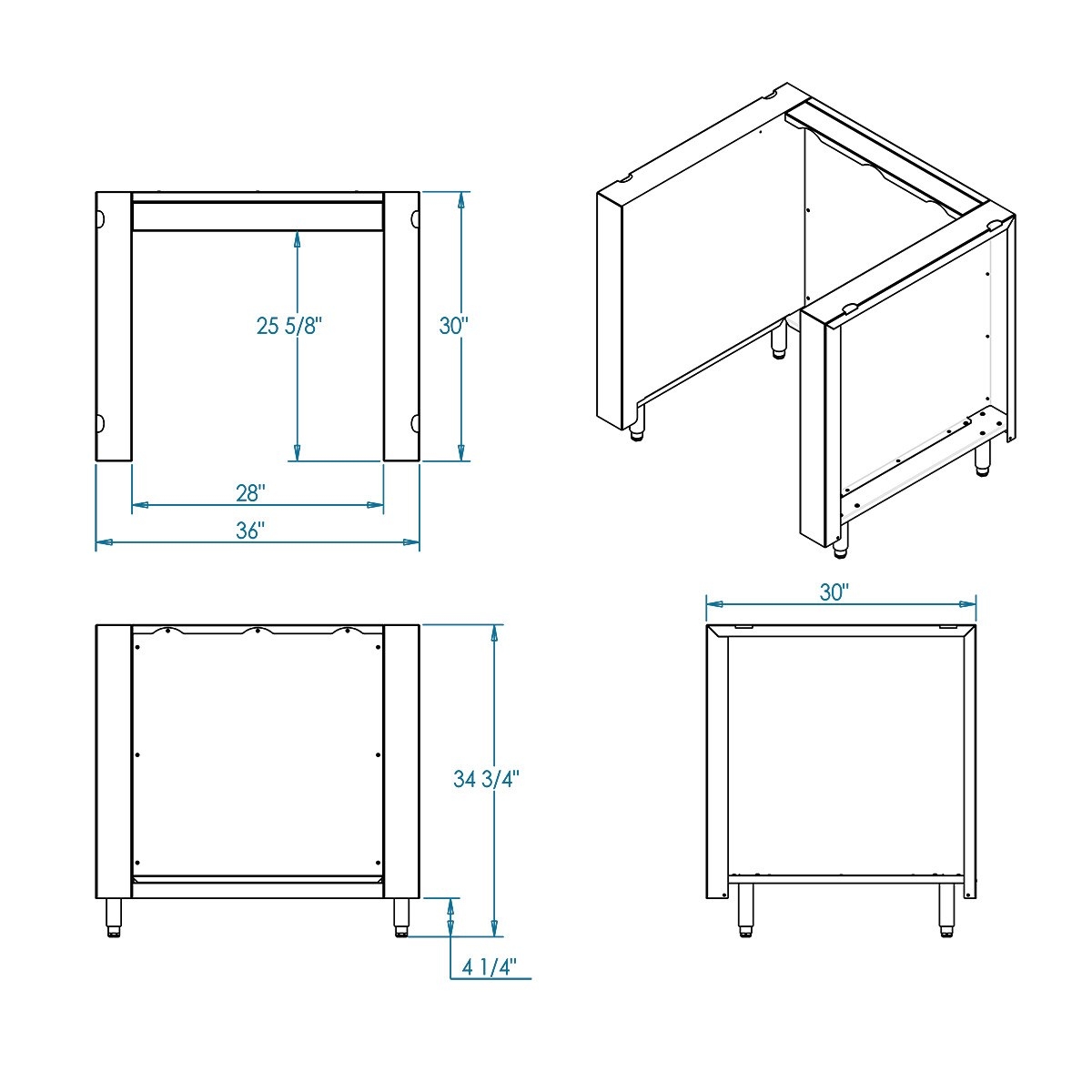 25 5/8"

30"

28"

36"

30"

34 3/4"

4 1/4"