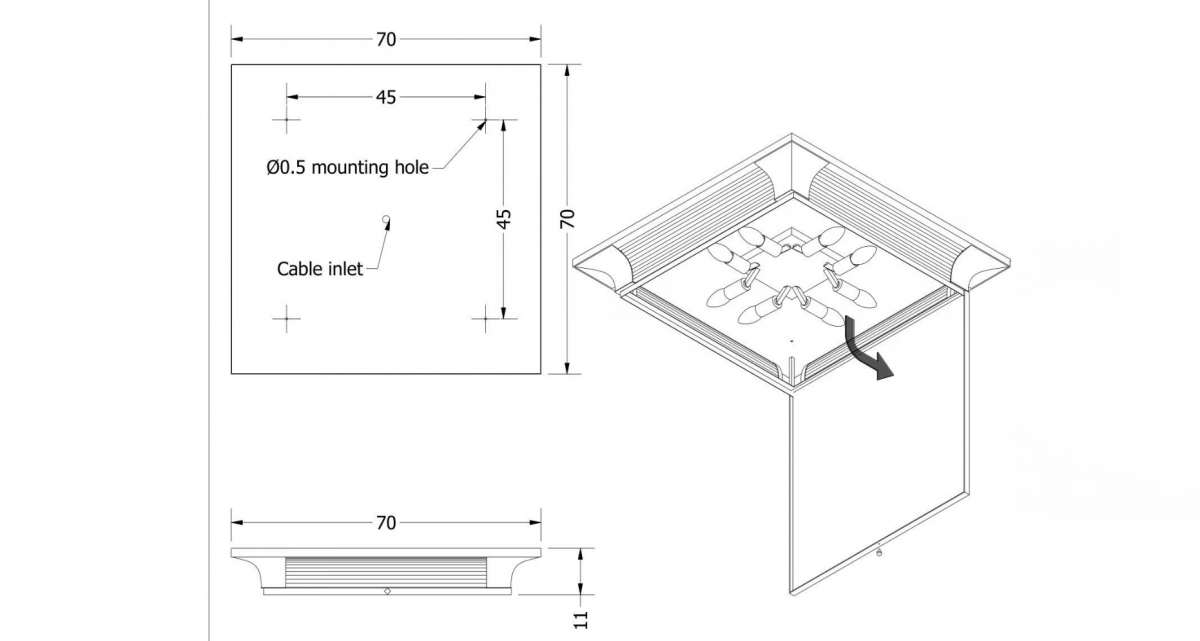 70
45
Ø0.5 mounting hole
45
70
Cable inlet
70
11