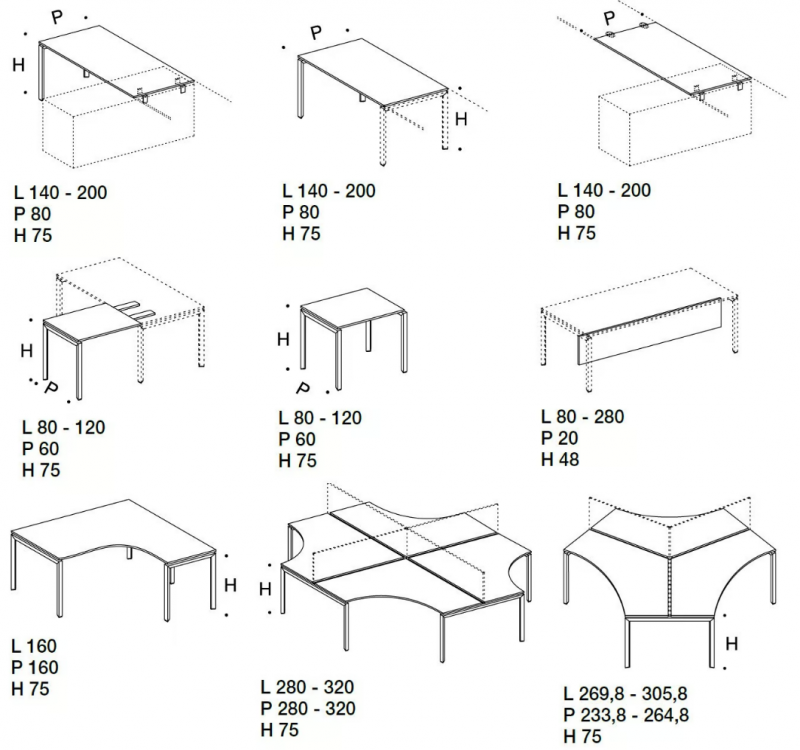 P
H

L 140 - 200
P 80
H 75

P
H

L 140 - 200
P 80
H 75

P

L 140 - 200
P 80
H 75

H
P

L 80 - 120
P 60
H 75

H
P

L 80 - 120
P 60
H 75

L 80 - 280
P 20
H 48

H

L 160
P 160
H 75

H

L 280 - 320
P 280 - 320
H 75

H

L 269,8 - 305,8
P 233,8 - 264,8
H 75