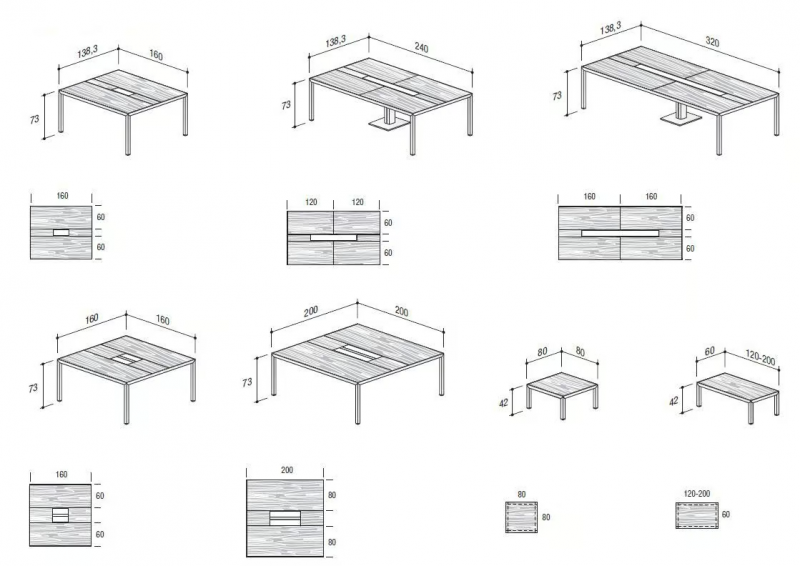 138,3
160
73

138,3
240
73

138,3
320
73

160
60
60

120 120
60
60

160 160
60
60

160
160
73

200
200
73

80
80
42

60
120-200
42

160
60
60

200
80
80

80
80

120-200
60