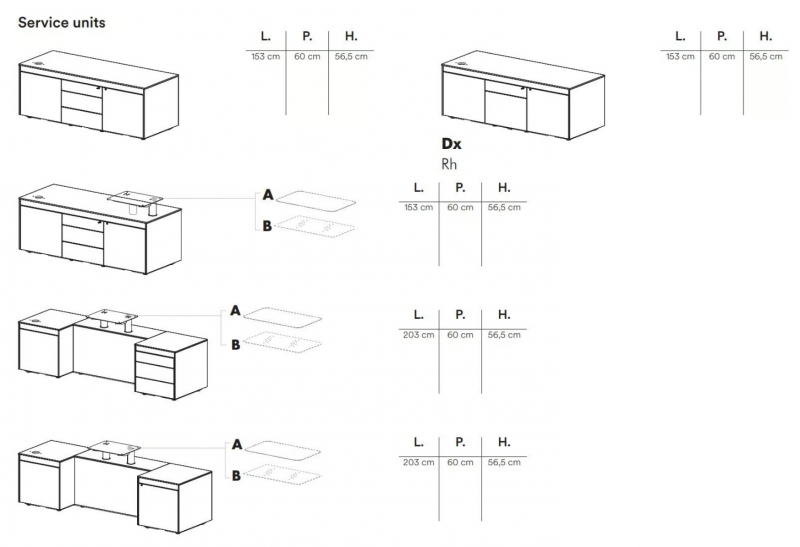 Service units

| L. | P. | H. |
|---|---|---|
| 153 cm | 60 cm | 56,5 cm |

| L. | P. | H. |
|---|---|---|
| 153 cm | 60 cm | 56,5 cm |

Dx
Rh

A
B

| L. | P. | H. |
|---|---|---|
| 153 cm | 60 cm | 56,5 cm |

A
B

| L. | P. | H. |
|---|---|---|
| 203 cm | 60 cm | 56,5 cm |

A
B

| L. | P. | H. |
|---|---|---|
| 203 cm | 60 cm | 56,5 cm |