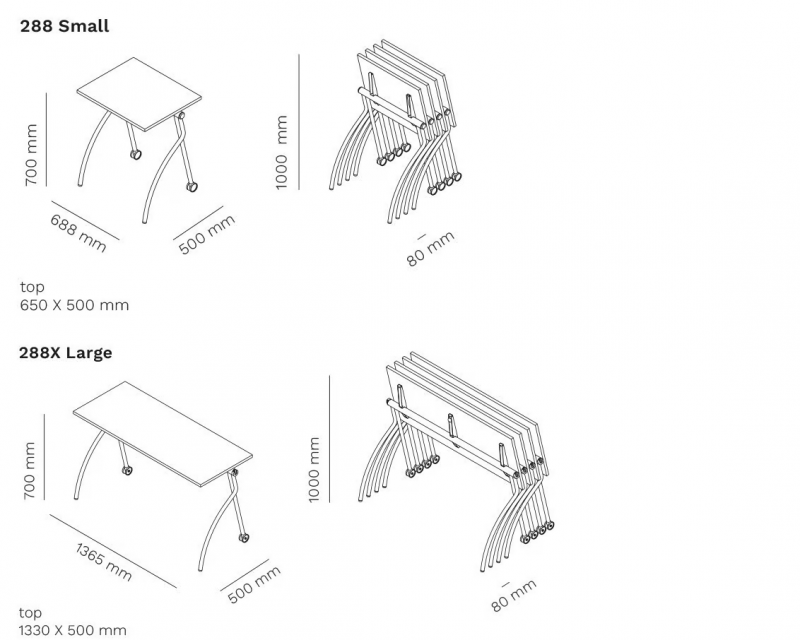 288 Small

700 mm

688 mm

500 mm

1000 mm

80 mm

top
650 X 500 mm

288X Large

700 mm

1365 mm

500 mm

1000 mm

80 mm

top
1330 X 500 mm