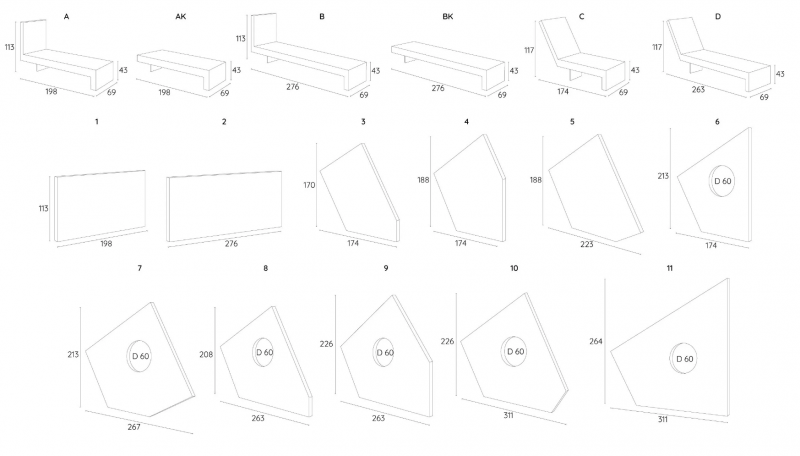 A
113
43
198
69

AK
43
198
69

B
113
43
276
69

BK
43
276
69

C
117
43
174
69

D
117
43
263
69

1
113
198

2
276

3
170
174

4
188
174

5
188
223

6
213
D 60
174

7
213
D 60
267

8
208
D 60
263

9
226
D 60
263

10
226
D 60
311

11
264
D 60
311