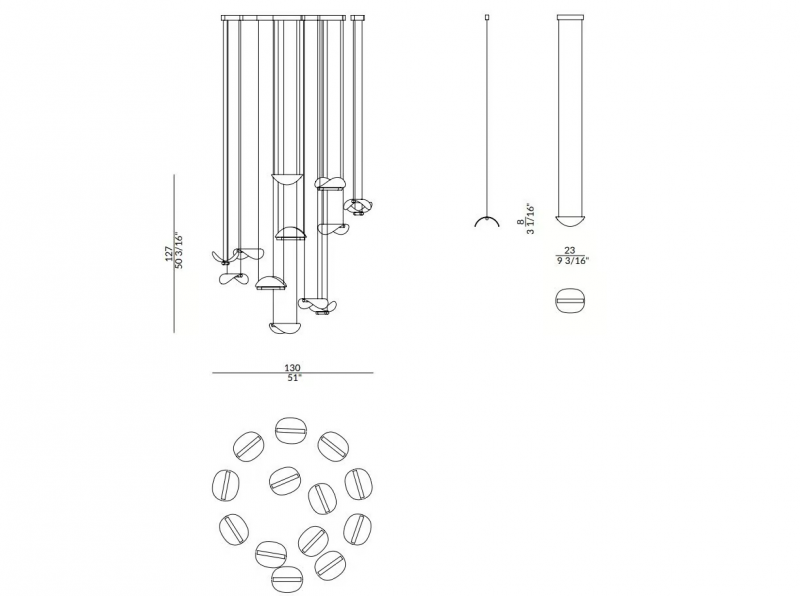 127
50 3/16"

130
51"

8
3 1/16"

23
9 3/16"