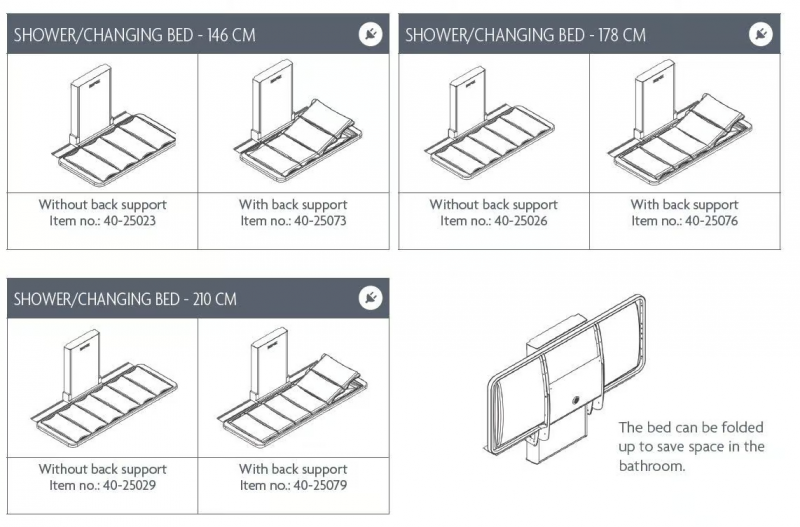 SHOWER/CHANGING BED - 146 CM

Without back support
Item no.: 40-25023

With back support
Item no.: 40-25073

SHOWER/CHANGING BED - 178 CM

Without back support
Item no.: 40-25026

With back support
Item no.: 40-25076

SHOWER/CHANGING BED - 210 CM

Without back support
Item no.: 40-25029

With back support
Item no.: 40-25079

The bed can be folded up to save space in the bathroom.